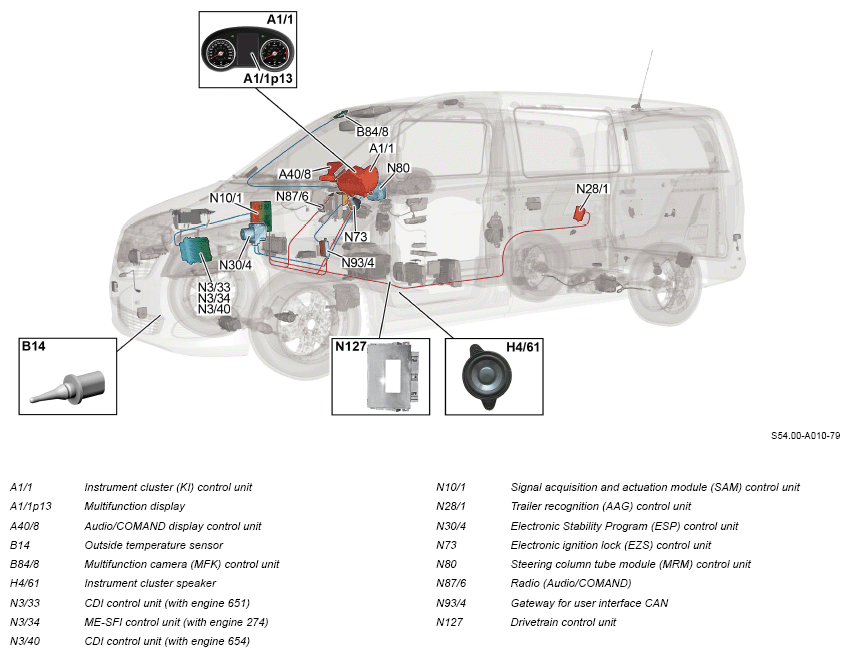 A1/1

A1/1p13

B84/8

A1/1

A40/8

N80

N10/1

N87/6

N28/1

N73

N30/4

N93/4

N3/33
N3/34
N3/40

B14

N127

H4/61

S54.00-A010-79

| | |
|---|---|
| A1/1 | Instrument cluster (KI) control unit |
| A1/1p13 | Multifunction display |
| A40/8 | Audio/COMAND display control unit |
| B14 | Outside temperature sensor |
| B84/8 | Multifunction camera (MFK) control unit |
| H4/61 | Instrument cluster speaker |
| N3/33 | CDI control unit (with engine 651) |
| N3/34 | ME-SFI control unit (with engine 274) |
| N3/40 | CDI control unit (with engine 654) |

| | |
|---|---|
| N10/1 | Signal acquisition and actuation module (SAM) control unit |
| N28/1 | Trailer recognition (AAG) control unit |
| N30/4 | Electronic Stability Program (ESP) control unit |
| N73 | Electronic ignition lock (EZS) control unit |
| N80 | Steering column tube module (MRM) control unit |
| N87/6 | Radio (Audio/COMAND) |
| N93/4 | Gateway for user interface CAN |
| N127 | Drivetrain control unit |