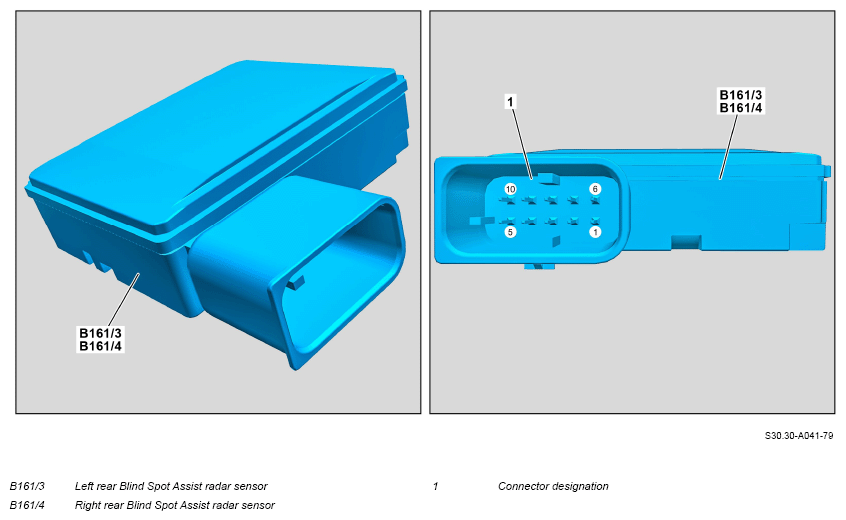 B161/3
B161/4

1

B161/3
B161/4

10
6
5
1

S30.30-A041-79

B161/3 Left rear Blind Spot Assist radar sensor
B161/4 Right rear Blind Spot Assist radar sensor

1 Connector designation