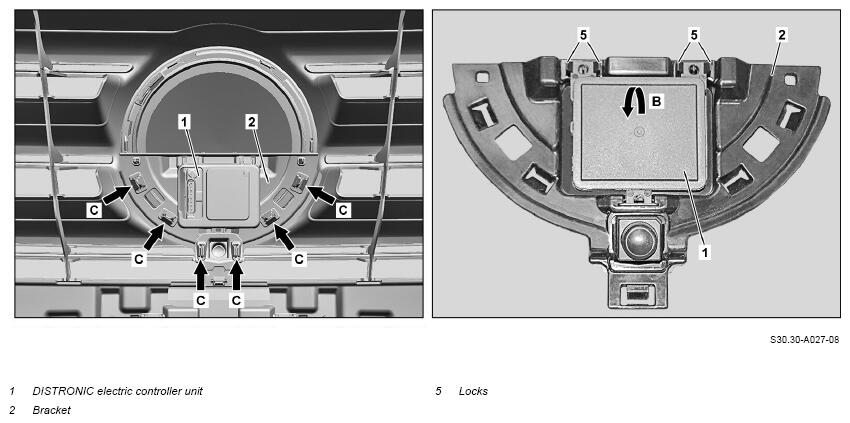 1
2
C
C
C
C
C
C

5
5
2
B
1

S30.30-A027-08

1 DISTRONIC electric controller unit
2 Bracket

5 Locks