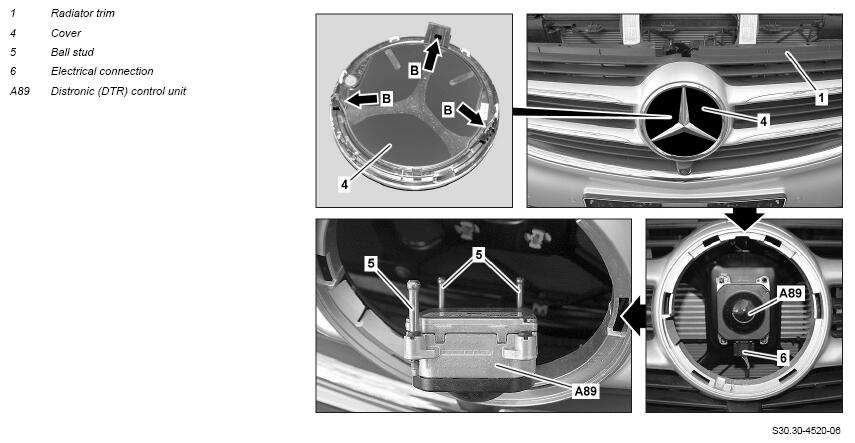 1 Radiator trim
4 Cover
5 Ball stud
6 Electrical connection
A89 Distronic (DTR) control unit

B
B
B
4
1
4
5
5
A89
A89
6

S30.30-4520-06