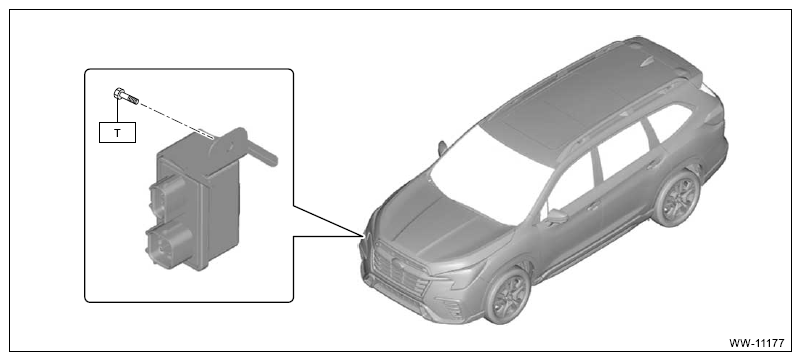 T

WW-11177