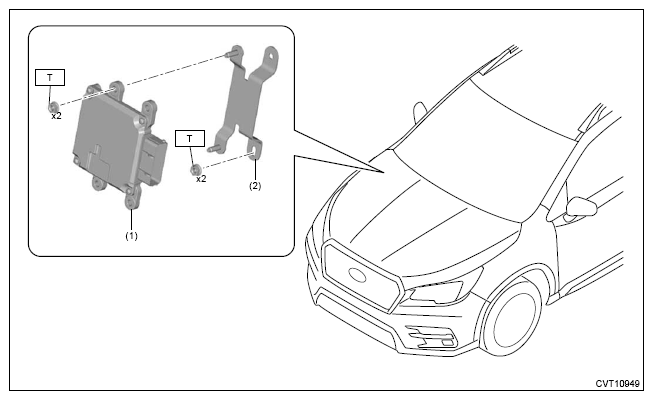 T
x2
T
x2
(2)
(1)
CVT10949