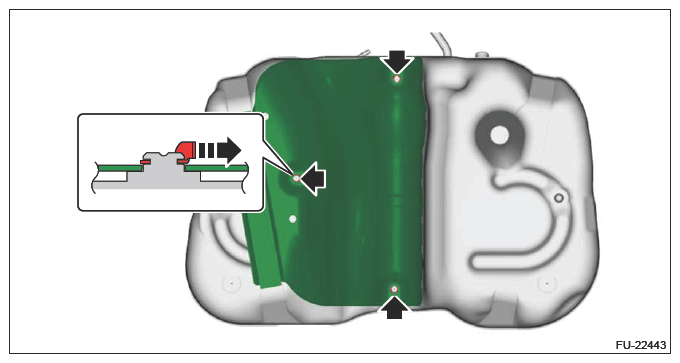 FU-22443