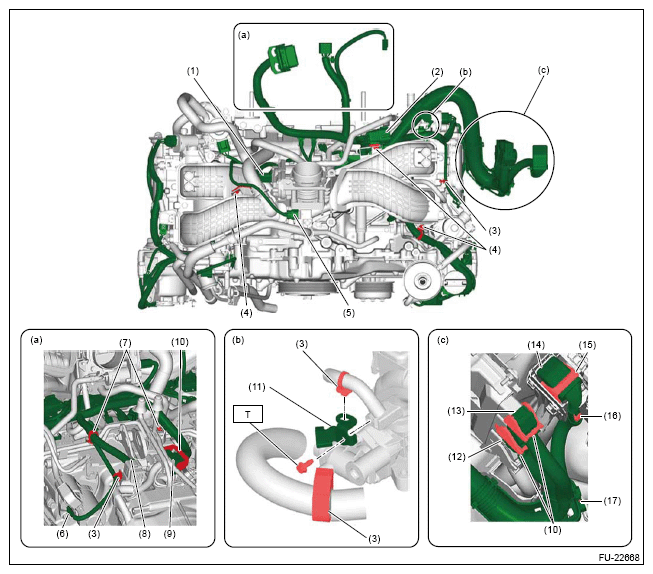 (a)
(1)
(2)
(b)
(c)
(3)
(4)
(4)
(5)

(a)
(7)
(10)
(6)
(3)
(8)
(9)

(b)
(3)
(11)
T
(3)

(c)
(14)
(15)
(13)
(16)
(12)
(17)
(10)

FU-22668