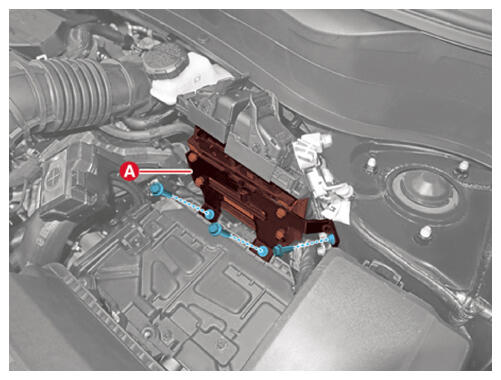 A