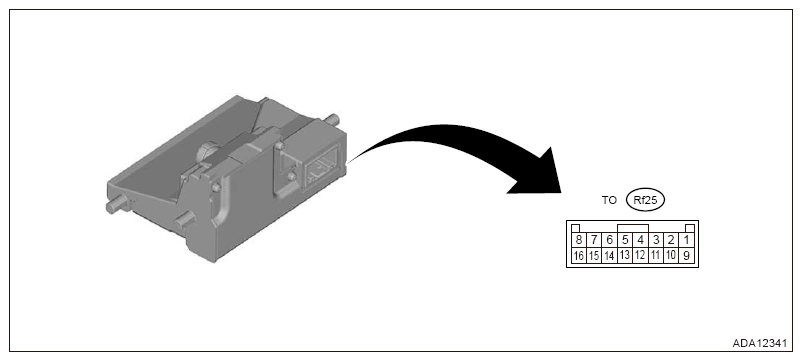 TO Rf25

| 8 | 7 | 6 | 5 | 4 | 3 | 2 | 1 |
|---|---|---|---|---|---|---|---|
| 16 | 15 | 14 | 13 | 12 | 11 | 10 | 9 |

ADA12341