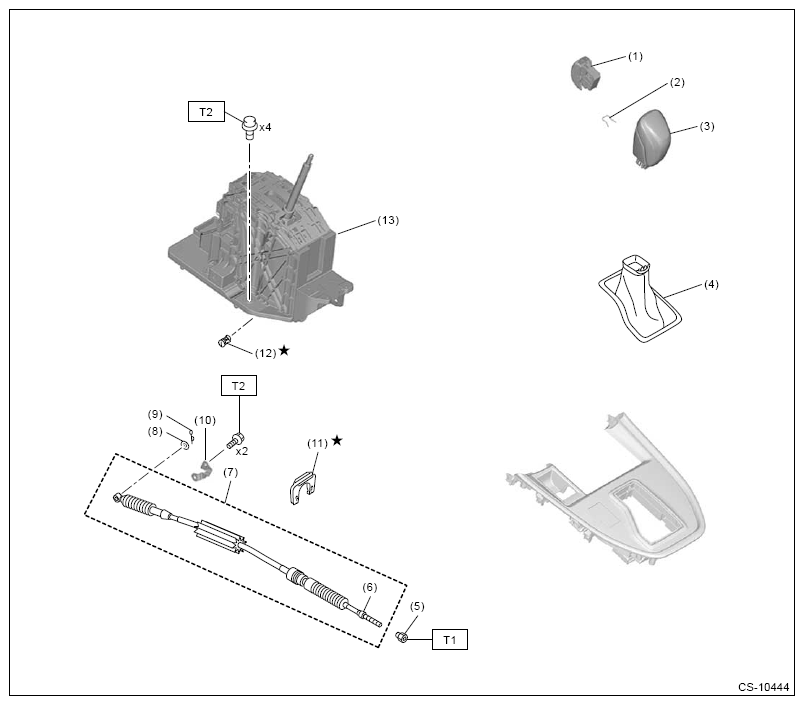 (1)
(2)
(3)
T2
x4
(13)
(4)
(12) ★
T2
(9)
(10)
(8)
x2
(11) ★
(7)
(6)
(5)
T1
CS-10444