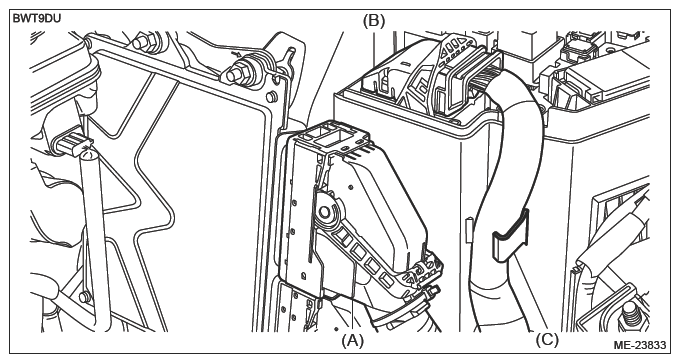 BWT9DU

(B)

(A)

(C)

ME-23833