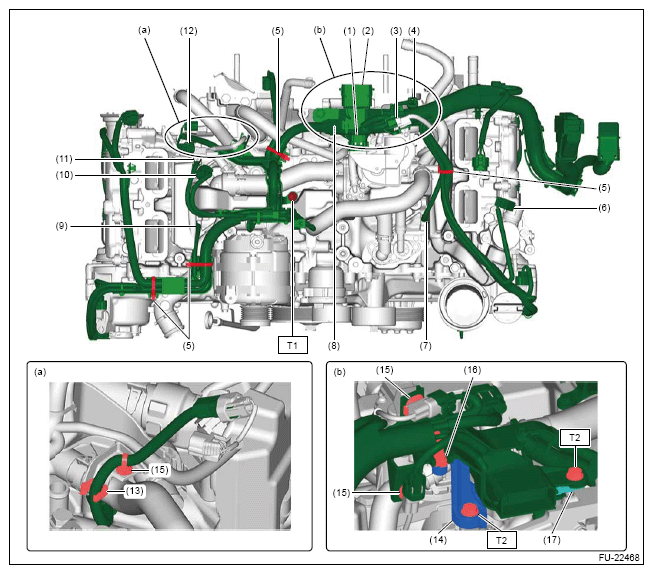 (a)
(12)
(5)
(b)
(1)
(2)
(3)
(4)
(11)
(10)
(9)
(5)
(6)
(5)
T1
(8)
(7)

(a)
(15)
(13)

(b)
(15)
(16)
T2
(15)
(14)
T2
(17)

FU-22468