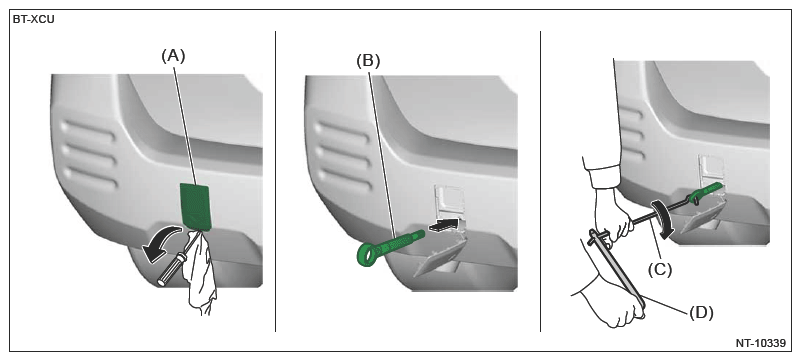 BT-XCU

(A)

(B)

(C)

(D)

NT-10339