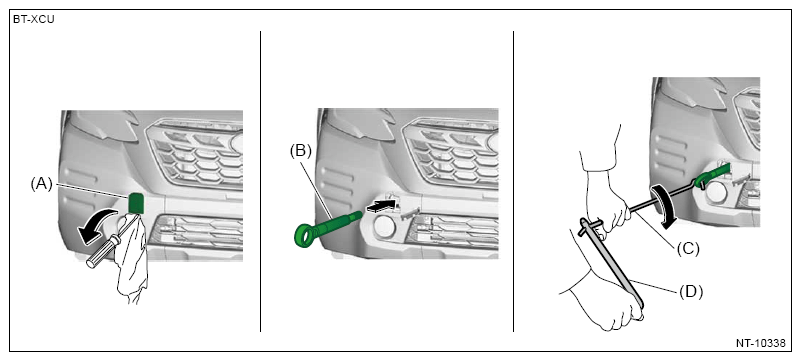 BT-XCU

(A)

(B)

(C)

(D)

NT-10338