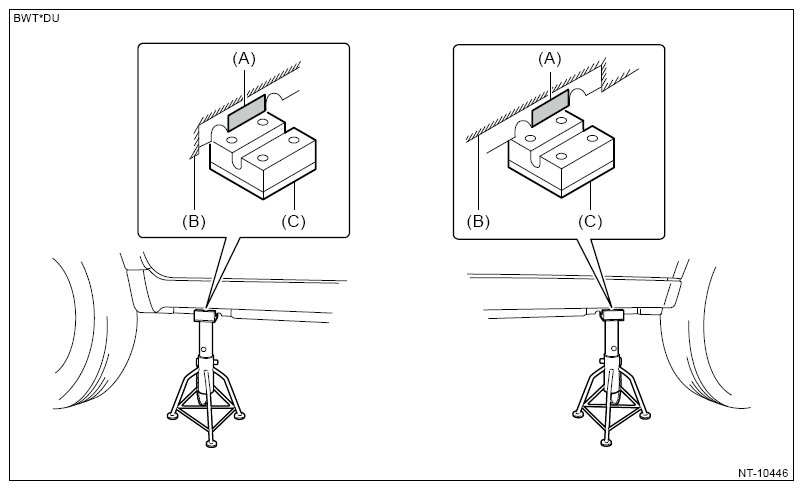 BWT*DU

(A)

(B)

(C)

(A)

(B)

(C)

NT-10446