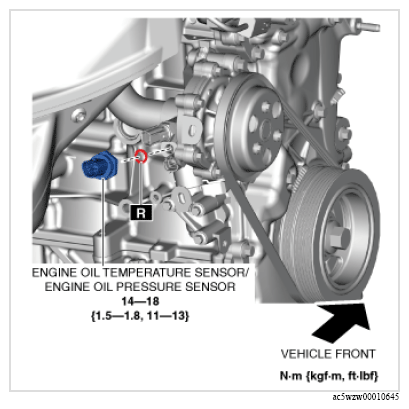 R

ENGINE OIL TEMPERATURE SENSOR/
ENGINE OIL PRESSURE SENSOR
14—18
{1.5—1.8, 11—13}

VEHICLE FRONT

N·m {kgf·m, ft·lbf}

ac5wzw00010645