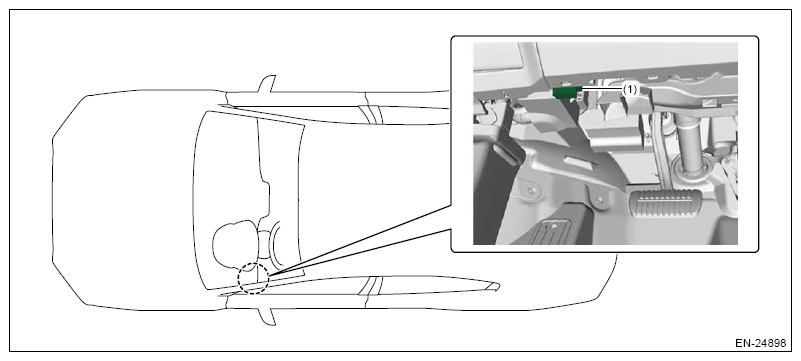 (1)

EN-24898