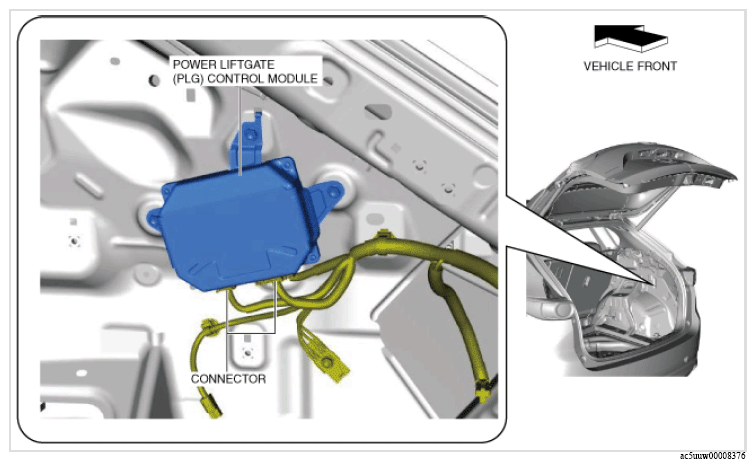 POWER LIFTGATE (PLG) CONTROL MODULE

VEHICLE FRONT

CONNECTOR

ac5uuw00008376