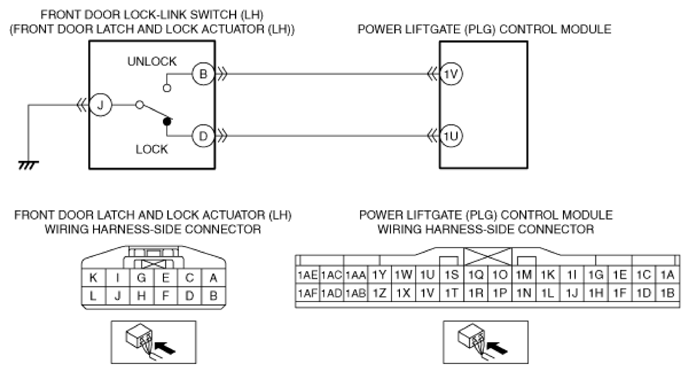 FRONT DOOR LOCK-LINK SWITCH (LH)
(FRONT DOOR LATCH AND LOCK ACTUATOR (LH))

POWER LIFTGATE (PLG) CONTROL MODULE

UNLOCK

B

1V

J

D

1U

LOCK

FRONT DOOR LATCH AND LOCK ACTUATOR (LH)
WIRING HARNESS-SIDE CONNECTOR

| K | I | G | E | C | A |
|---|---|---|---|---|---|
| L | J | H | F | D | B |

POWER LIFTGATE (PLG) CONTROL MODULE
WIRING HARNESS-SIDE CONNECTOR

| 1AE | 1AC | 1AA | 1Y | 1W | 1U | 1S | 1Q | 1O | 1M | 1K | 1I | 1G | 1E | 1C | 1A |
|---|---|---|---|---|---|---|---|---|---|---|---|---|---|---|---|
| 1AF | 1AD | 1AB | 1Z | 1X | 1V | 1T | 1R | 1P | 1N | 1L | 1J | 1H | 1F | 1D | 1B |