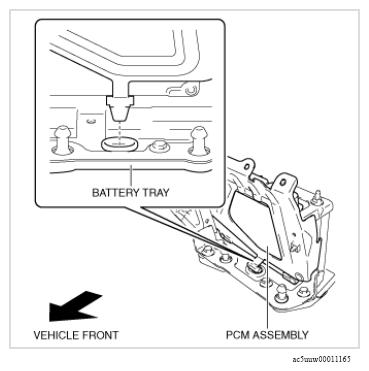 BATTERY TRAY

VEHICLE FRONT

PCM ASSEMBLY

ac5uuw00011165