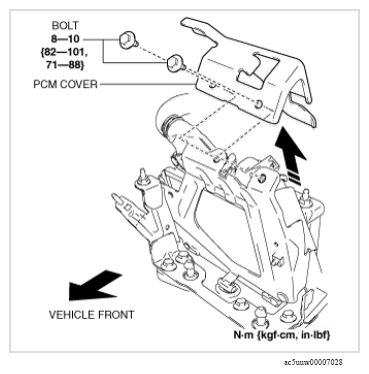 BOLT
8—10
{82—101,
71—88}

PCM COVER

VEHICLE FRONT

N·m {kgf·cm, in·lbf}

ac5uuw00007028