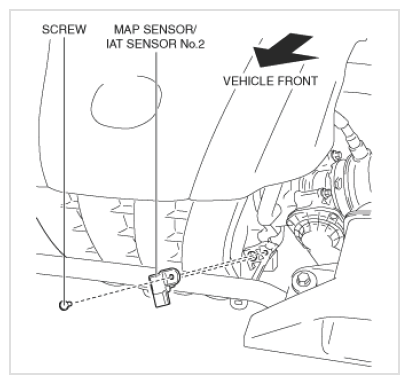 SCREW

MAP SENSOR/
IAT SENSOR No.2

VEHICLE FRONT