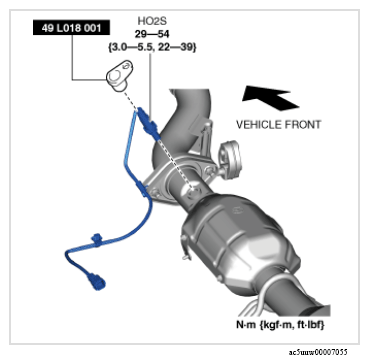 49 L018 001

HO2S
29—54
{3.0—5.5, 22—39}

VEHICLE FRONT

N·m {kgf·m, ft·lbf}

ac5uuw00007055