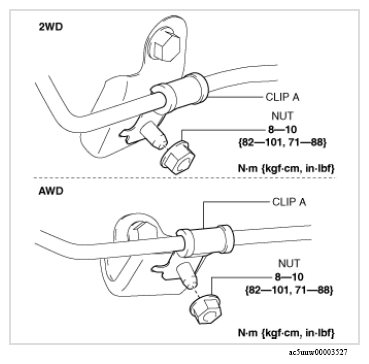 2WD

CLIP A

NUT
8—10
{82—101, 71—88}

N·m {kgf·cm, in·lbf}

AWD

CLIP A

NUT
8—10
{82—101, 71—88}

N·m {kgf·cm, in·lbf}

ac5uuw00003527