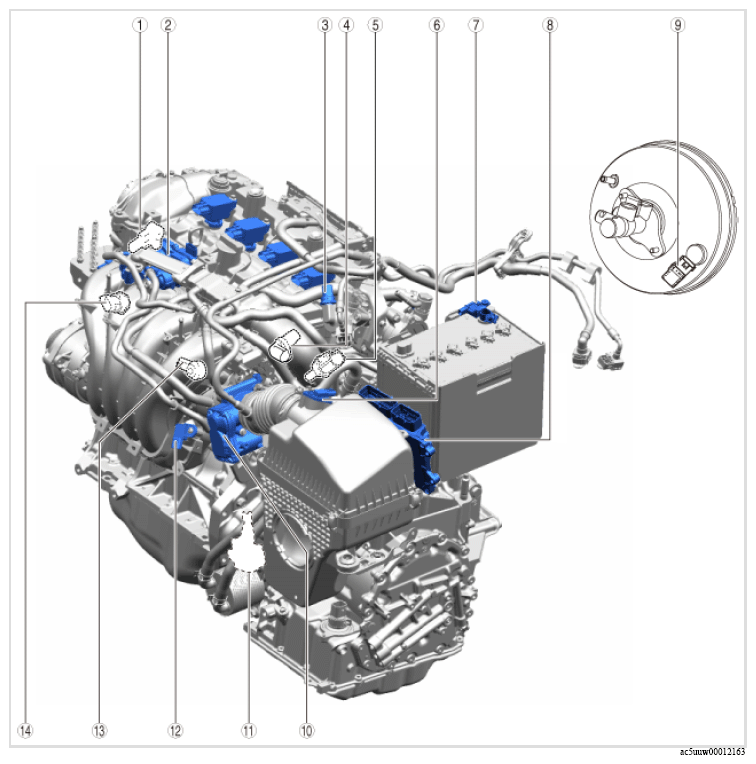 1
2
3
4
5
6
7
8
9
14
13
12
11
10
ac5uuw00012163