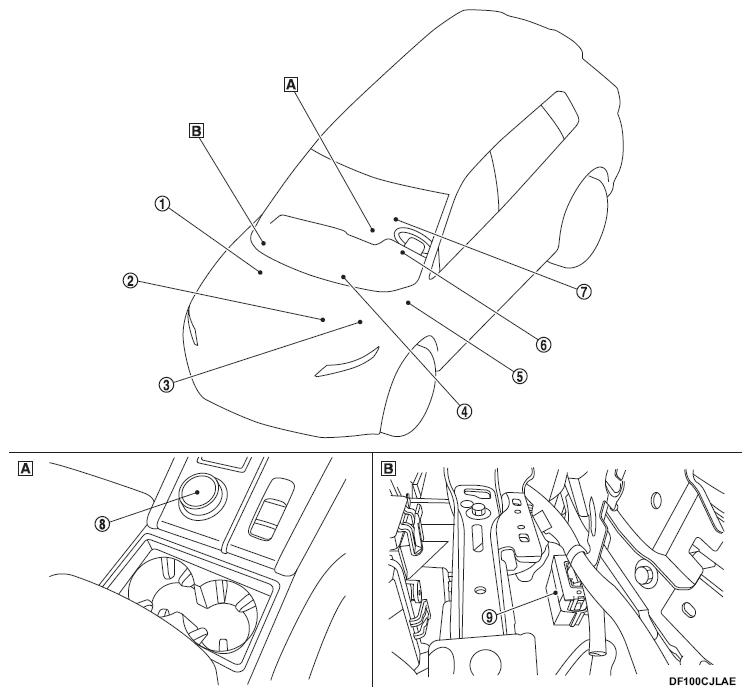 A
B
①
②
③
④
⑤
⑥
⑦
A
⑧
B
⑨
DF100CJLAE