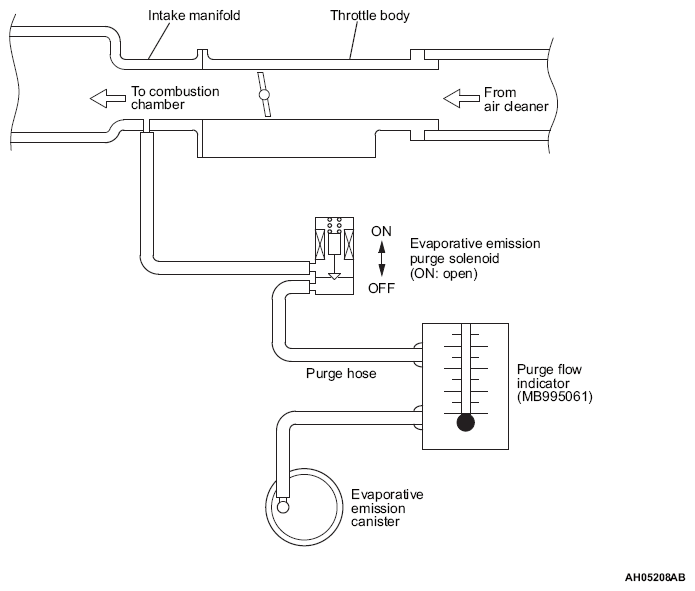 Intake manifold

Throttle body

To combustion chamber

From air cleaner

ON

OFF

Evaporative emission purge solenoid (ON: open)

Purge hose

Purge flow indicator (MB995061)

Evaporative emission canister

AH05208AB