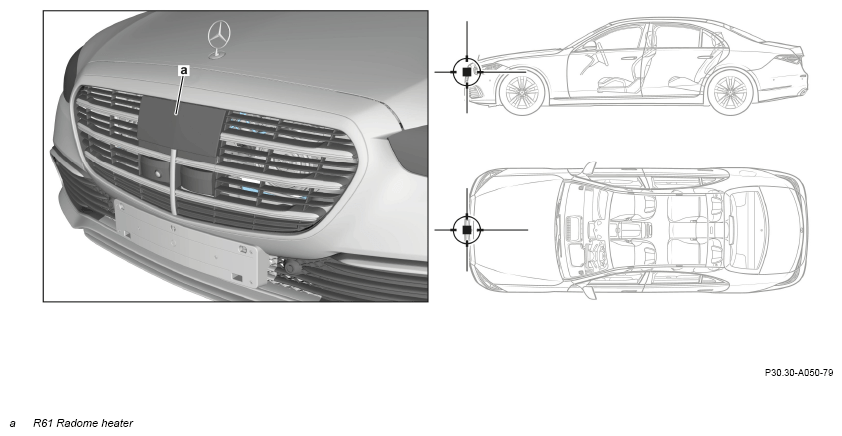 a

P30.30-A050-79

a R61 Radome heater