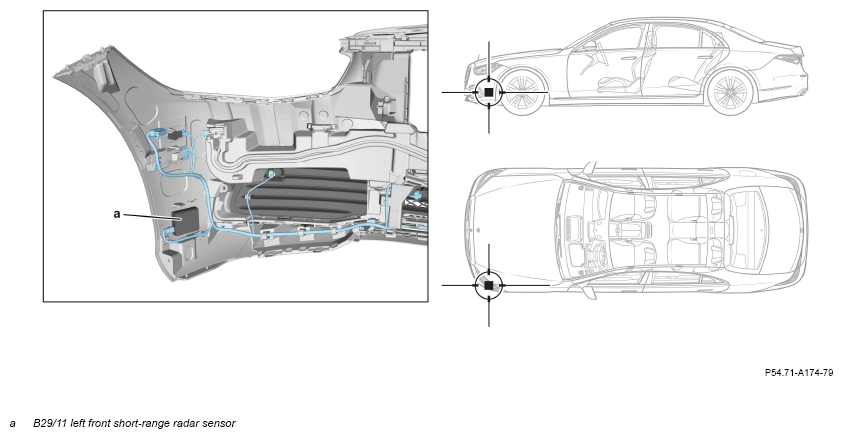 a

P54.71-A174-79

a B29/11 left front short-range radar sensor