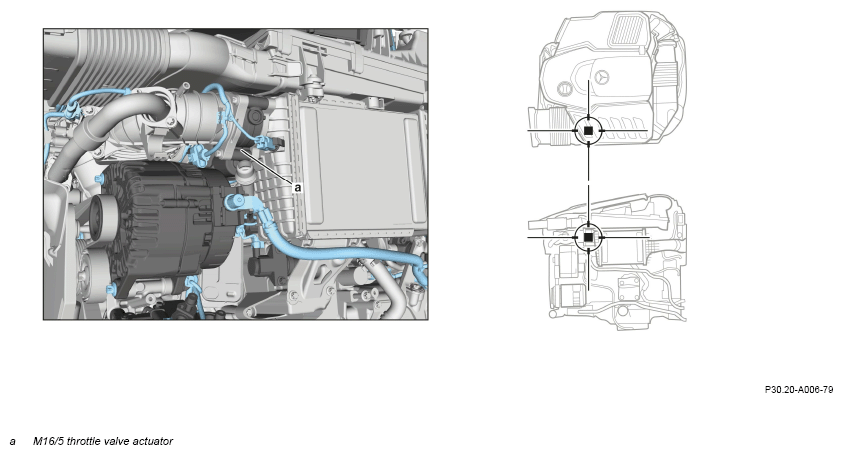 a

P30.20-A006-79

a M16/5 throttle valve actuator