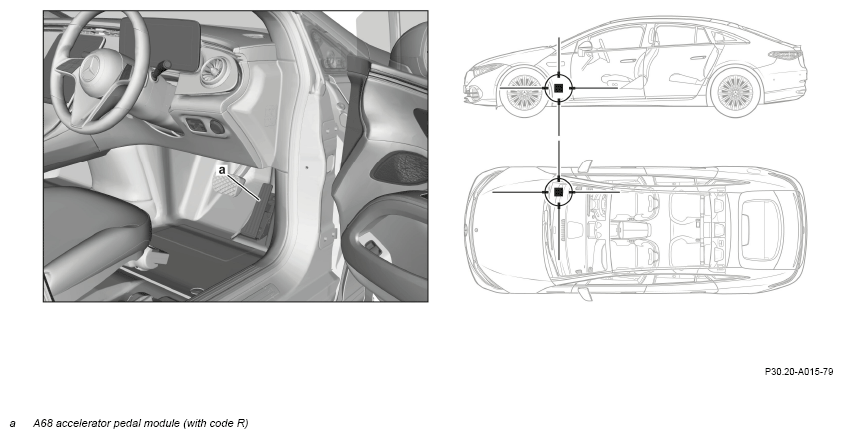 a

P30.20-A015-79

a A68 accelerator pedal module (with code R)