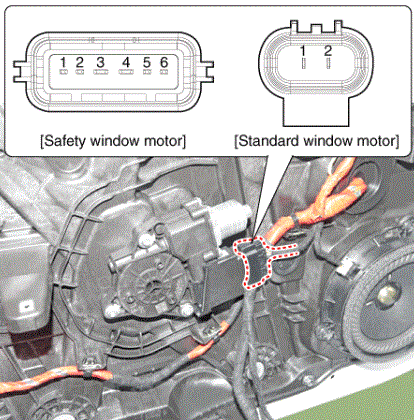 1 2 3 4 5 6

[Safety window motor]

1 2

[Standard window motor]