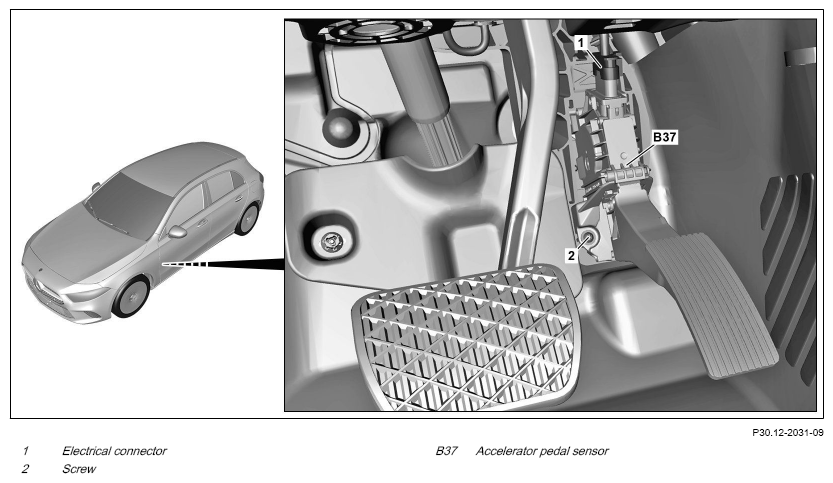 1

B37

2

P30.12-2031-09

1 Electrical connector

2 Screw

B37 Accelerator pedal sensor