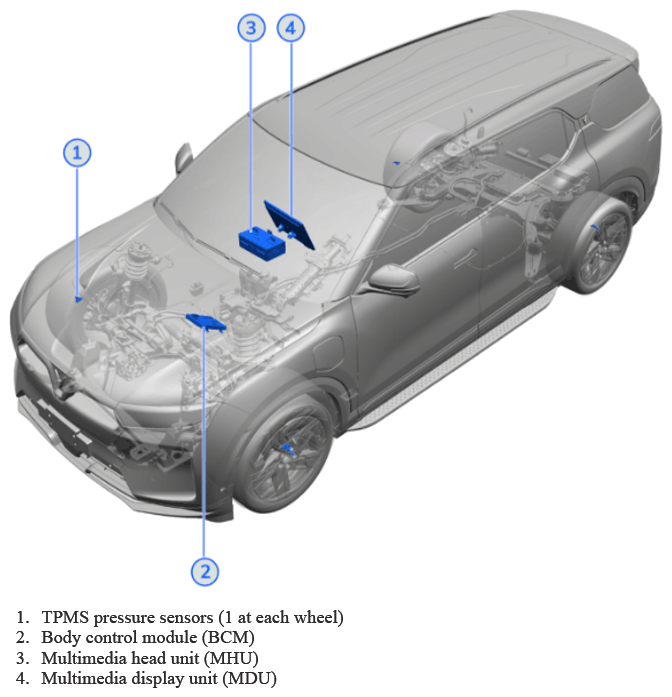 3
4
1
2

1. TPMS pressure sensors (1 at each wheel)
2. Body control module (BCM)
3. Multimedia head unit (MHU)
4. Multimedia display unit (MDU)