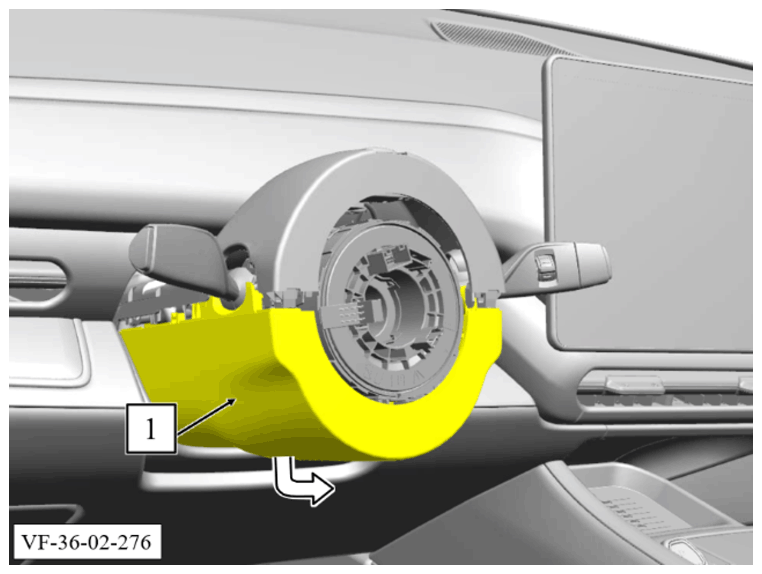 1

VF-36-02-276