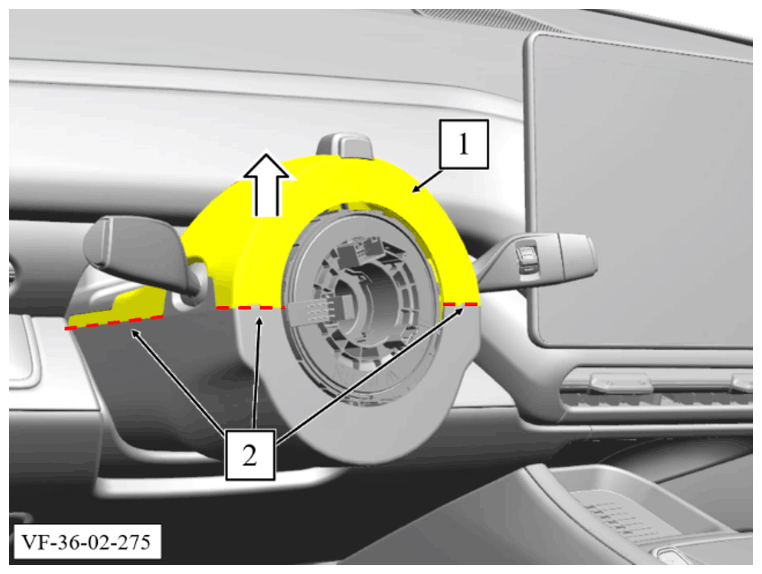 1

2

VF-36-02-275