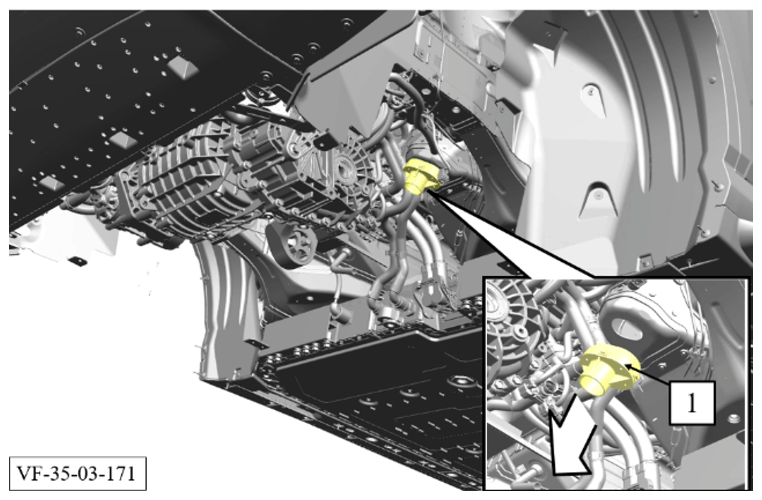 1

VF-35-03-171