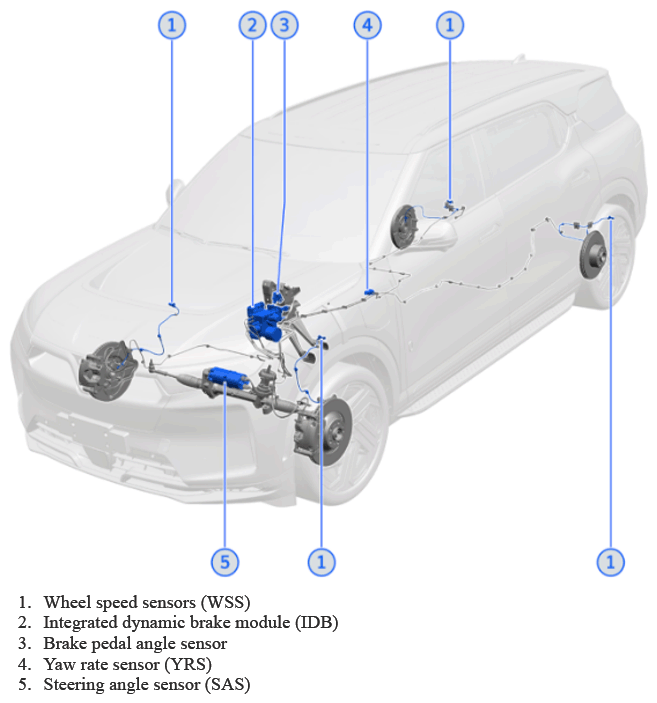 1
2
3
4
1
5
1
1

1. Wheel speed sensors (WSS)
2. Integrated dynamic brake module (IDB)
3. Brake pedal angle sensor
4. Yaw rate sensor (YRS)
5. Steering angle sensor (SAS)