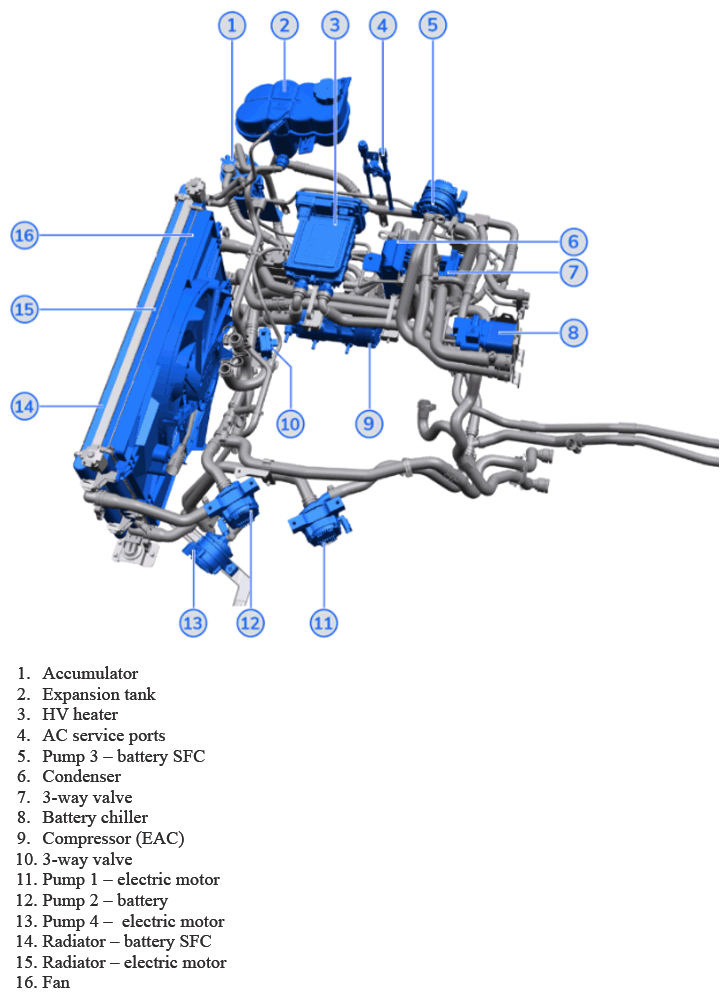 1
2
3
4
5
16
6
7
15
8
14
10
9
13
12
11

1. Accumulator
2. Expansion tank
3. HV heater
4. AC service ports
5. Pump 3 – battery SFC
6. Condenser
7. 3-way valve
8. Battery chiller
9. Compressor (EAC)
10. 3-way valve
11. Pump 1 – electric motor
12. Pump 2 – battery
13. Pump 4 – electric motor
14. Radiator – battery SFC
15. Radiator – electric motor
16. Fan