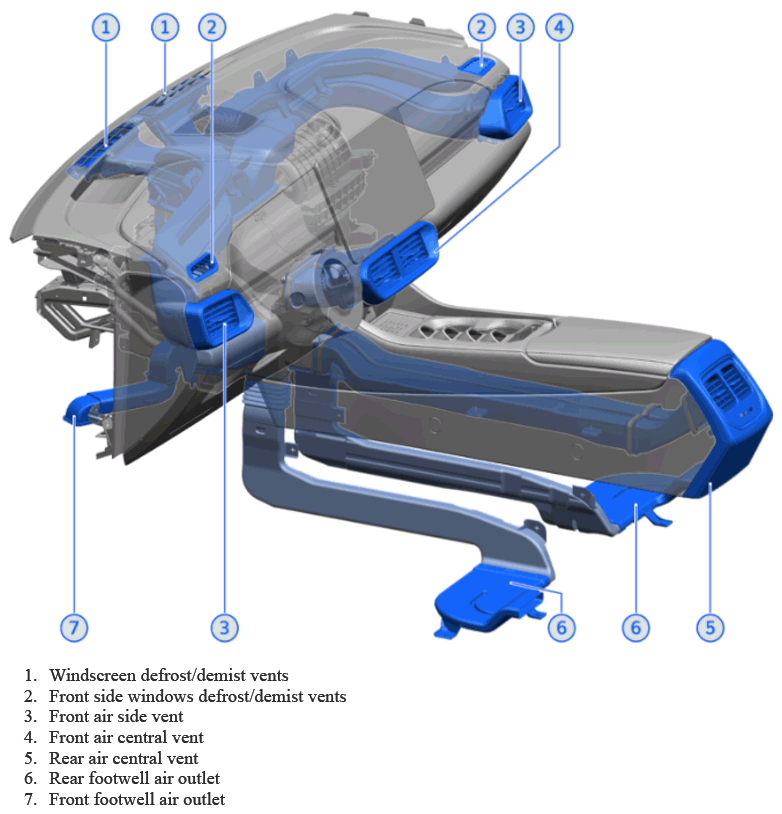 1
1
2
2
3
4
7
3
6
6
5

1. Windscreen defrost/demist vents
2. Front side windows defrost/demist vents
3. Front air side vent
4. Front air central vent
5. Rear air central vent
6. Rear footwell air outlet
7. Front footwell air outlet