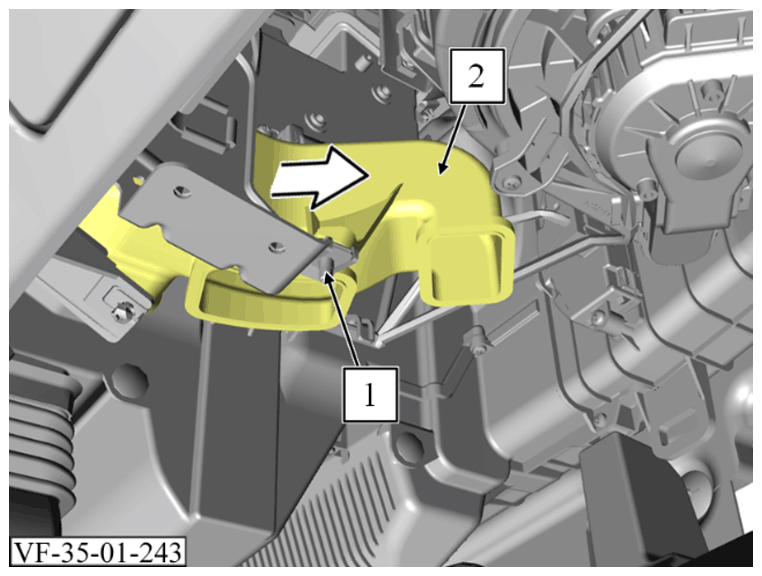 2

1

VF-35-01-243