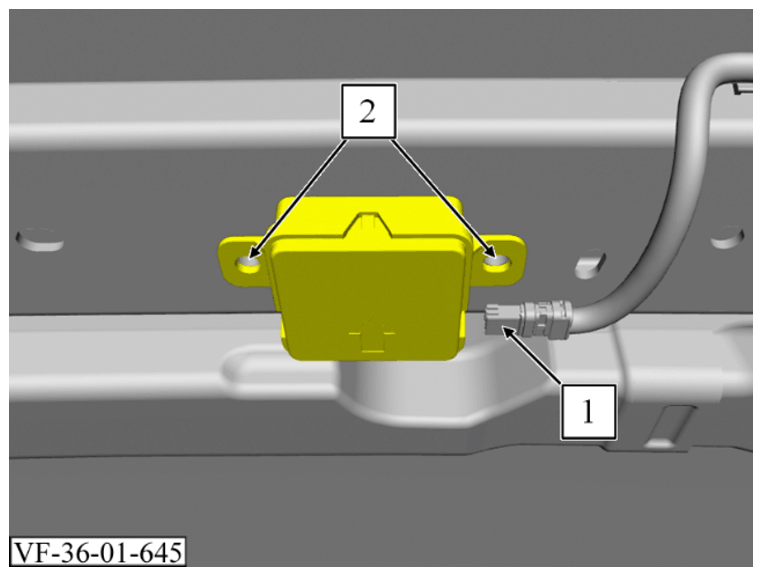 2

1

VF-36-01-645