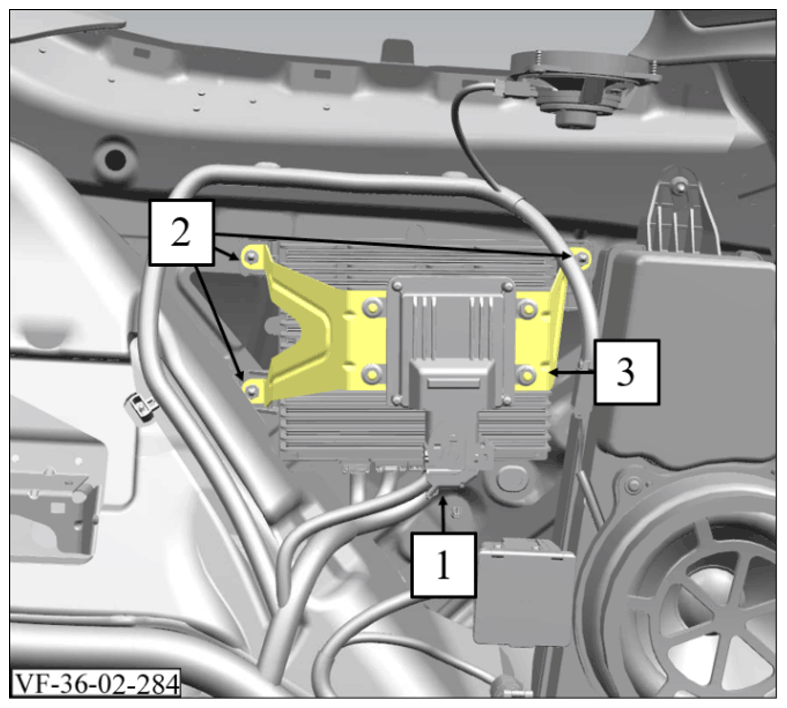 2
3
1
VF-36-02-284