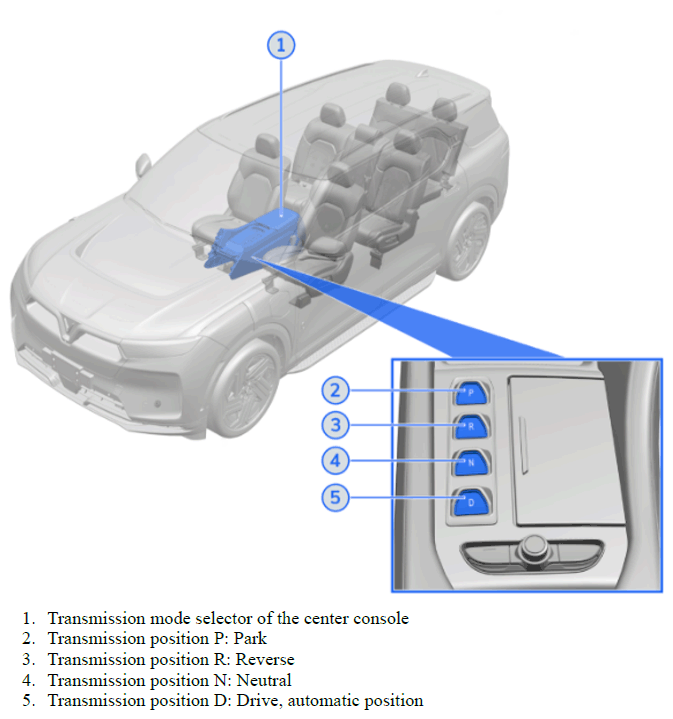 1

2 P
3 R
4 N
5 D

1. Transmission mode selector of the center console
2. Transmission position P: Park
3. Transmission position R: Reverse
4. Transmission position N: Neutral
5. Transmission position D: Drive, automatic position