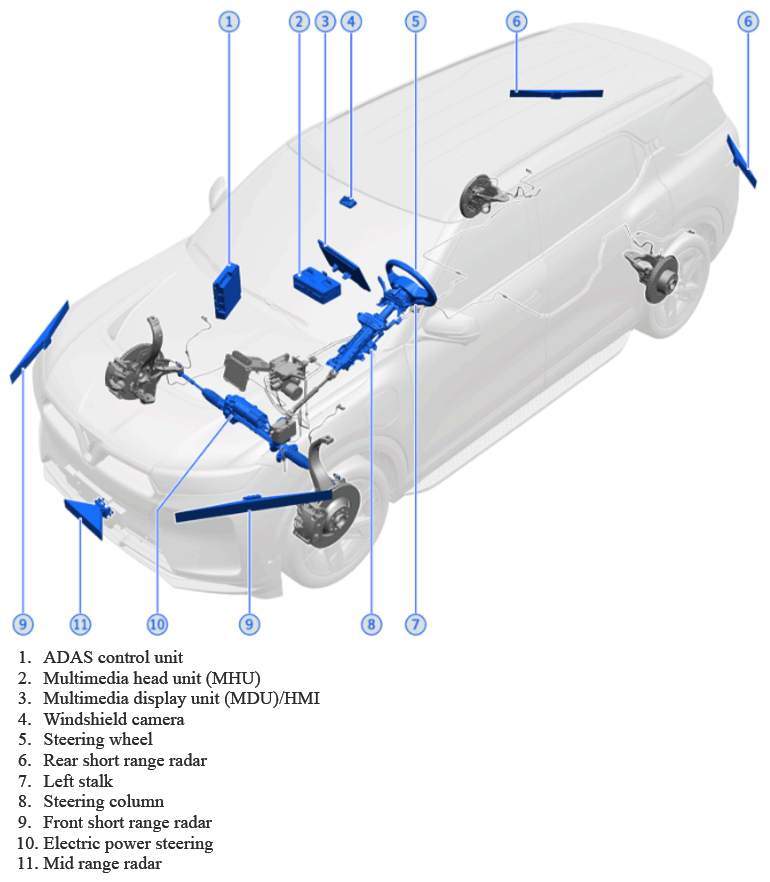 1 2 3 4 5 6 6

9 11 10 9 8 7

1. ADAS control unit
2. Multimedia head unit (MHU)
3. Multimedia display unit (MDU)/HMI
4. Windshield camera
5. Steering wheel
6. Rear short range radar
7. Left stalk
8. Steering column
9. Front short range radar
10. Electric power steering
11. Mid range radar