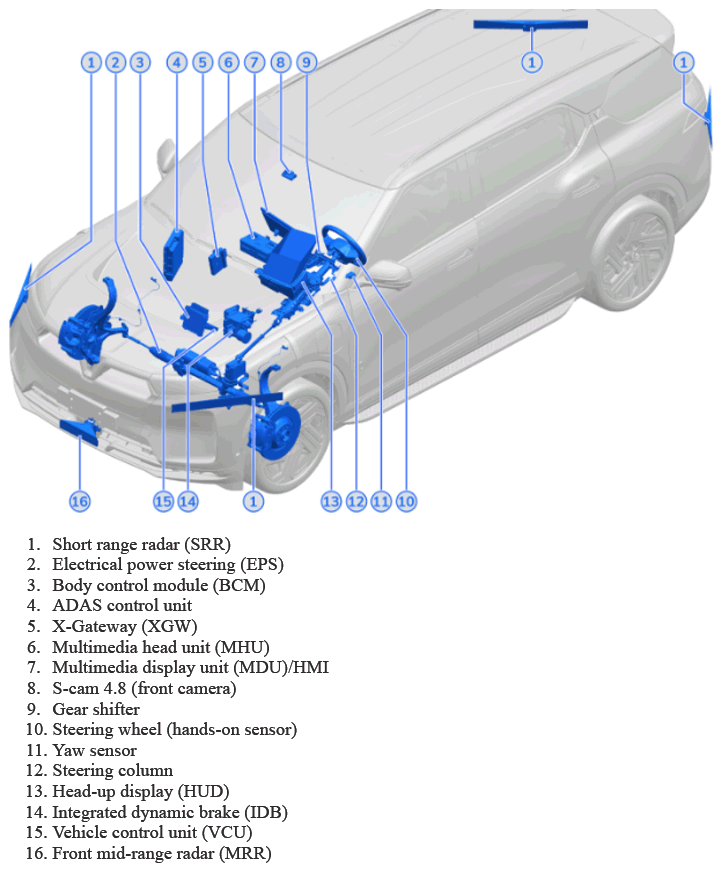 1 2 3 4 5 6 7 8 9 1 1

16 15 14 1 13 12 11 10

1. Short range radar (SRR)
2. Electrical power steering (EPS)
3. Body control module (BCM)
4. ADAS control unit
5. X-Gateway (XGW)
6. Multimedia head unit (MHU)
7. Multimedia display unit (MDU)/HMI
8. S-cam 4.8 (front camera)
9. Gear shifter
10. Steering wheel (hands-on sensor)
11. Yaw sensor
12. Steering column
13. Head-up display (HUD)
14. Integrated dynamic brake (IDB)
15. Vehicle control unit (VCU)
16. Front mid-range radar (MRR)