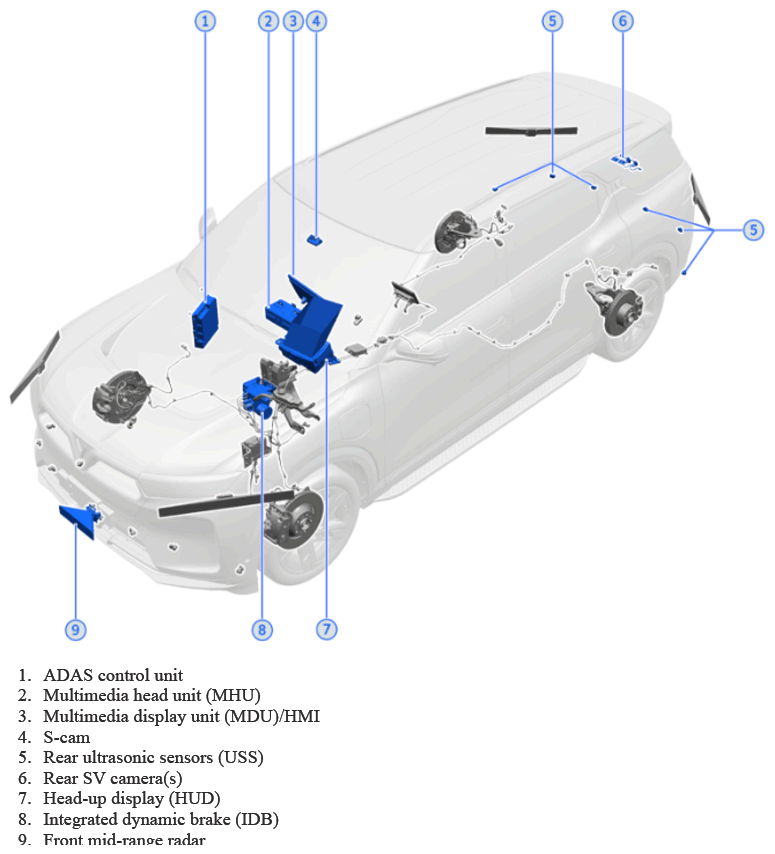 1
2
3
4
5
6
5
9
8
7

1. ADAS control unit
2. Multimedia head unit (MHU)
3. Multimedia display unit (MDU)/HMI
4. S-cam
5. Rear ultrasonic sensors (USS)
6. Rear SV camera(s)
7. Head-up display (HUD)
8. Integrated dynamic brake (IDB)
9. Front mid-range radar