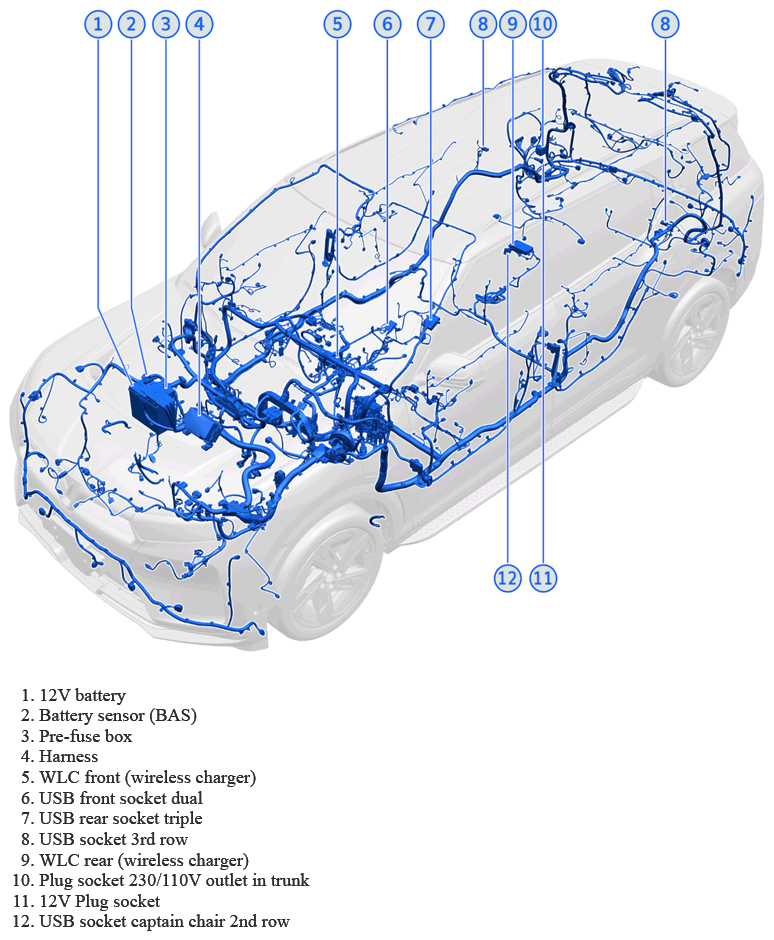 1 2 3 4 5 6 7 8 9 10 8

12 11

1. 12V battery
2. Battery sensor (BAS)
3. Pre-fuse box
4. Harness
5. WLC front (wireless charger)
6. USB front socket dual
7. USB rear socket triple
8. USB socket 3rd row
9. WLC rear (wireless charger)
10. Plug socket 230/110V outlet in trunk
11. 12V Plug socket
12. USB socket captain chair 2nd row