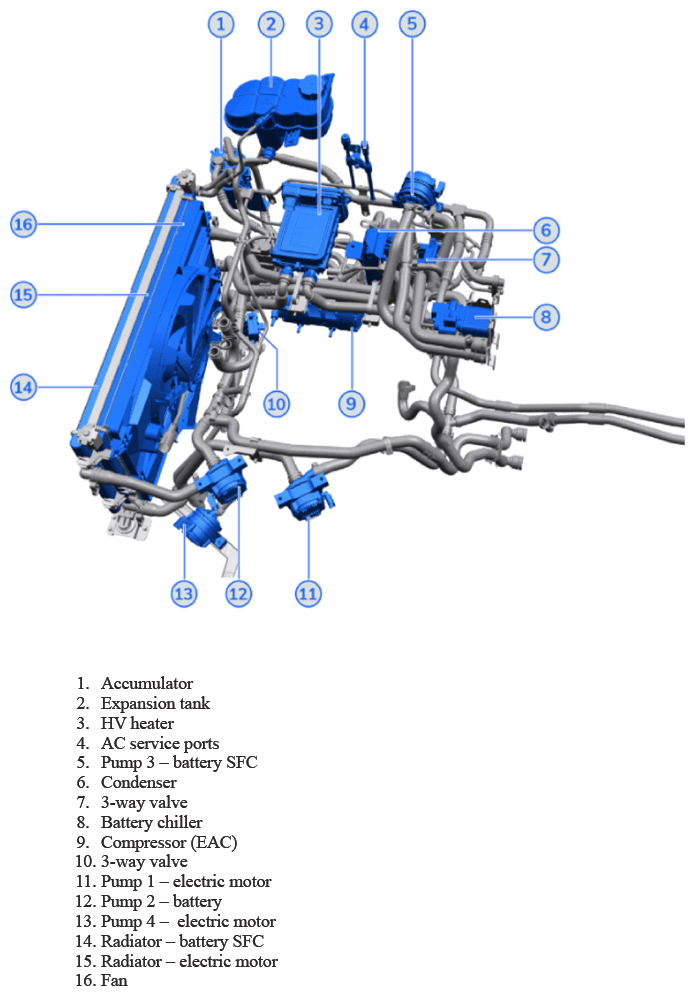 1
2
3
4
5
16
6
7
15
8
14
10
9
13
12
11

1. Accumulator
2. Expansion tank
3. HV heater
4. AC service ports
5. Pump 3 – battery SFC
6. Condenser
7. 3-way valve
8. Battery chiller
9. Compressor (EAC)
10. 3-way valve
11. Pump 1 – electric motor
12. Pump 2 – battery
13. Pump 4 – electric motor
14. Radiator – battery SFC
15. Radiator – electric motor
16. Fan